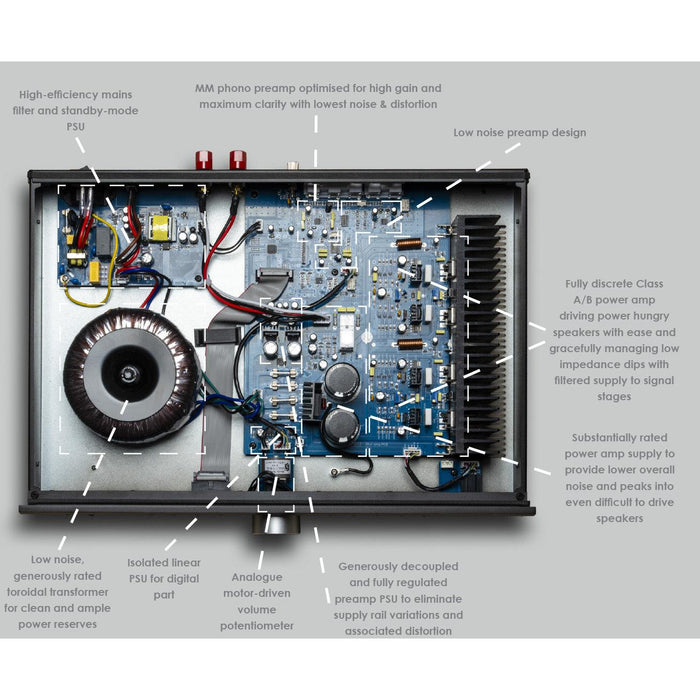 High-efficiency mains filter and standby-mode PSU

MM phono preamp optimised for high gain and maximum clarity with lowest noise & distortion

Low noise preamp design

Fully discrete Class A/B power amp driving power hungry speakers with ease and gracefully managing low impedance dips with filtered supply to signal stages

Substantially rated power amp supply to provide lower overall noise and peaks into even difficult to drive speakers

Low noise, generously rated toroidal transformer for clean and ample power reserves

Isolated linear PSU for digital part

Analogue motor-driven volume potentiometer

Generously decoupled and fully regulated preamp PSU to eliminate supply rail variations and associated distortion